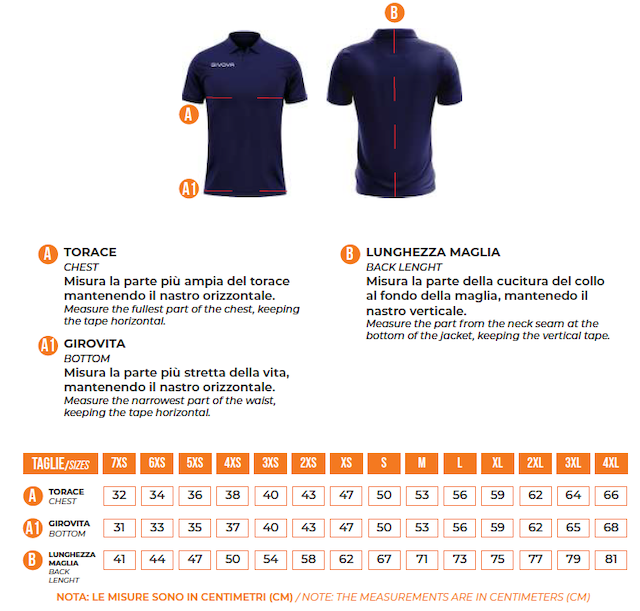 GIVOVA

B

A

A1

A TORACE
CHEST
Misura la parte più ampia del torace mantenendo il nastro orizzontale.
Measure the fullest part of the chest, keeping the tape horizontal.

A1 GIROVITA
BOTTOM
Misura la parte più stretta della vita, mantenendo il nastro orizzontale.
Measure the narrowest part of the waist, keeping the tape horizontal.

B LUNGHEZZA MAGLIA
BACK LENGHT
Misura la parte della cucitura del collo al fondo della maglia, mantenedo il nastro verticale.
Measure the part from the neck seam at the bottom of the jacket, keeping the vertical tape.

| TAGLIE/SIZES | 7XS | 6XS | 5XS | 4XS | 3XS | 2XS | XS | S | M | L | XL | 2XL | 3XL | 4XL |
|---|---|---|---|---|---|---|---|---|---|---|---|---|---|---|
| A TORACE CHEST | 32 | 34 | 36 | 38 | 40 | 43 | 47 | 50 | 53 | 56 | 59 | 62 | 64 | 66 |
| A1 GIROVITA BOTTOM | 31 | 33 | 35 | 37 | 40 | 43 | 47 | 50 | 53 | 56 | 59 | 62 | 65 | 68 |
| B LUNGHEZZA MAGLIA BACK LENGHT | 41 | 44 | 47 | 50 | 54 | 58 | 62 | 67 | 71 | 73 | 75 | 77 | 79 | 81 |

NOTA: LE MISURE SONO IN CENTIMETRI (CM) / NOTE: THE MEASUREMENTS ARE IN CENTIMETERS (CM)